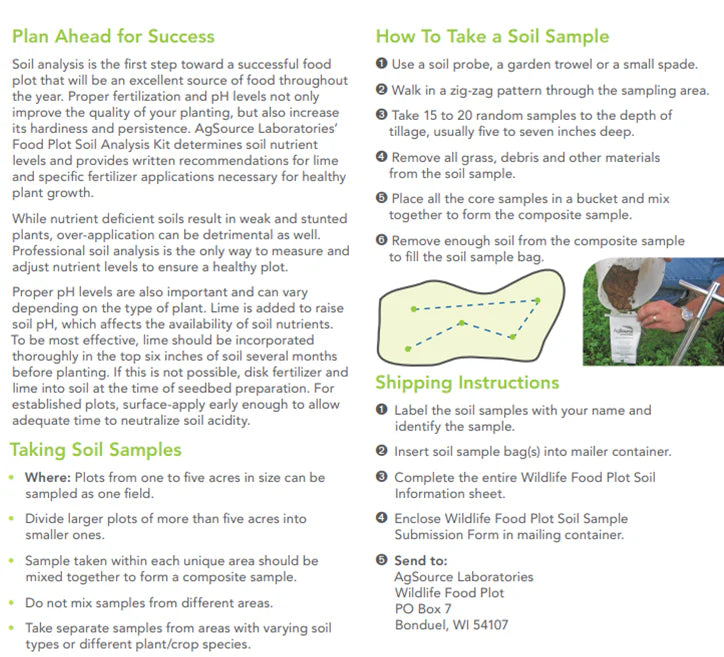 Plan Ahead for Success

Soil analysis is the first step toward a successful food plot that will be an excellent source of food throughout the year. Proper fertilization and pH levels not only improve the quality of your planting, but also increase its hardiness and persistence. AgSource Laboratories' Food Plot Soil Analysis Kit determines soil nutrient levels and provides written recommendations for lime and specific fertilizer applications necessary for healthy plant growth.

While nutrient deficient soils result in weak and stunted plants, over-application can be detrimental as well. Professional soil analysis is the only way to measure and adjust nutrient levels to ensure a healthy plot.

Proper pH levels are also important and can vary depending on the type of plant. Lime is added to raise soil pH, which affects the availability of soil nutrients. To be most effective, lime should be incorporated thoroughly in the top six inches of soil several months before planting. If this is not possible, disk fertilizer and lime into soil at the time of seedbed preparation. For established plots, surface-apply early enough to allow adequate time to neutralize soil acidity.

Taking Soil Samples

• Where: Plots from one to five acres in size can be sampled as one field.

• Divide larger plots of more than five acres into smaller ones.

• Sample taken within each unique area should be mixed together to form a composite sample.

• Do not mix samples from different areas.

• Take separate samples from areas with varying soil types or different plant/crop species.

How To Take a Soil Sample

❶ Use a soil probe, a garden trowel or a small spade.

❷ Walk in a zig-zag pattern through the sampling area.

❸ Take 15 to 20 random samples to the depth of tillage, usually five to seven inches deep.

❹ Remove all grass, debris and other materials from the soil sample.

❺ Place all the core samples in a bucket and mix together to form the composite sample.

❻ Remove enough soil from the composite sample to fill the soil sample bag.

Shipping Instructions

❶ Label the soil samples with your name and identify the sample.

❷ Insert soil sample bag(s) into mailer container.

❸ Complete the entire Wildlife Food Plot Soil Information sheet.

❹ Enclose Wildlife Food Plot Soil Sample Submission Form in mailing container.

❺ Send to:
AgSource Laboratories
Wildlife Food Plot
PO Box 7
Bonduel, WI 54107